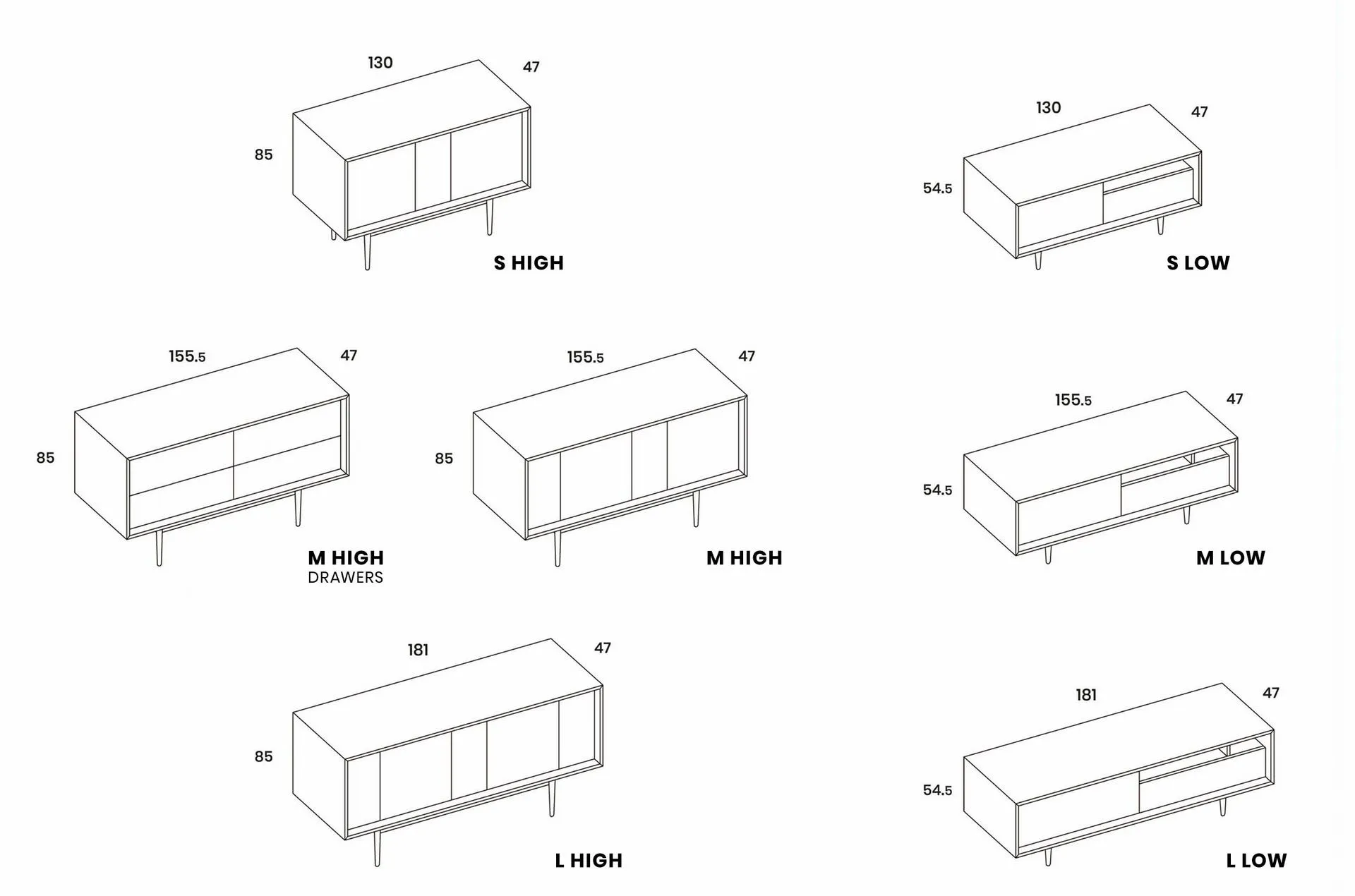 130
47
85
S HIGH

130
47
54.5
S LOW

155.5
47
85
M HIGH
DRAWERS

155.5
47
85
M HIGH

155.5
47
54.5
M LOW

181
47
85
L HIGH

181
47
54.5
L LOW